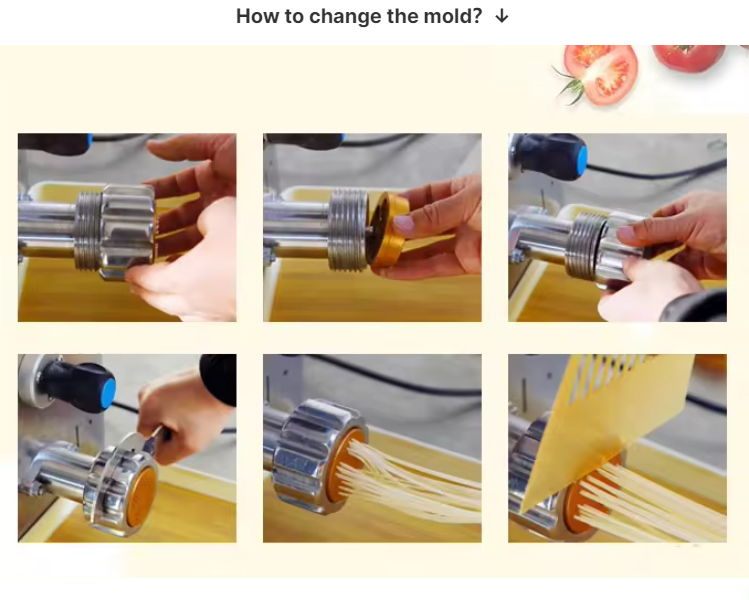 How to change the mold? ↓